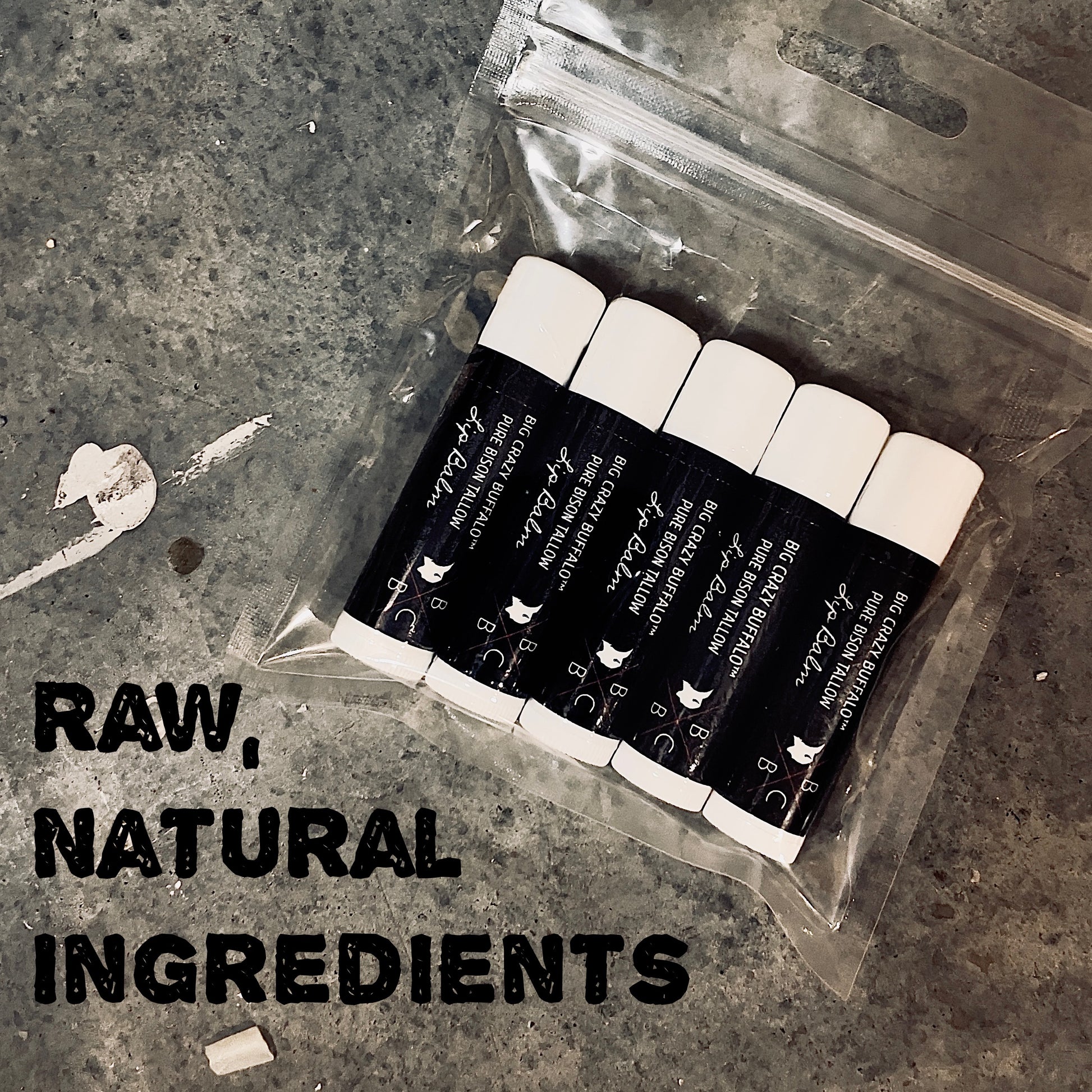 BIG CRAZY BUFFALO™
PURE BISON TALLOW
Lip Balm
B
C

BIG CRAZY BUFFALO™
PURE BISON TALLOW
Lip Balm
B
C

BIG CRAZY BUFFALO™
PURE BISON TALLOW
Lip Balm
B
C

BIG CRAZY BUFFALO™
PURE BISON TALLOW
Lip Balm
B
C

BIG CRAZY BUFFALO™
PURE BISON TALLOW
Lip Balm
B
C

RAW,
NATURAL
INGREDIENTS